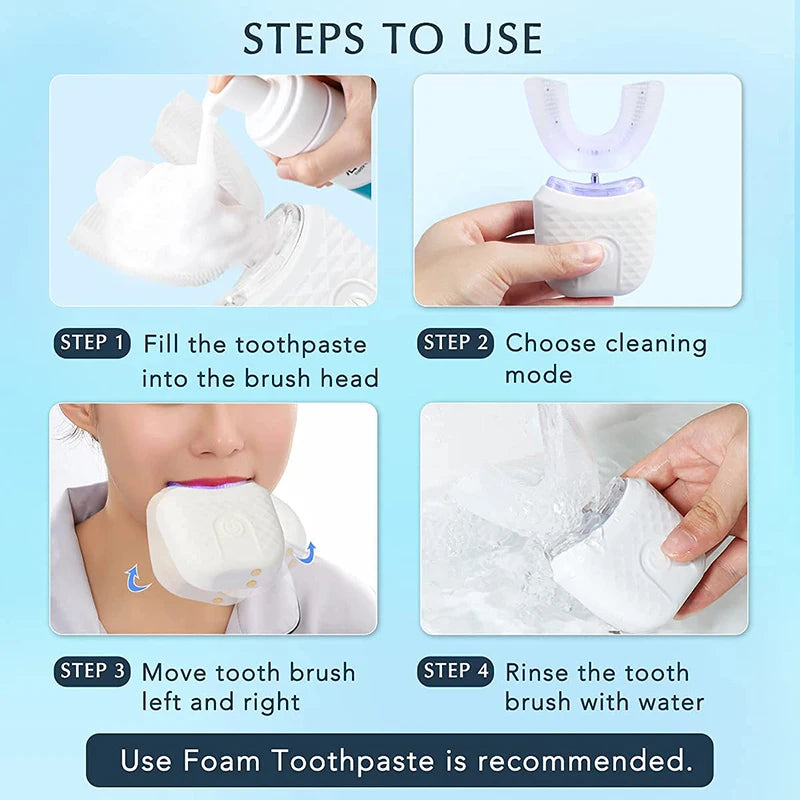 STEPS TO USE

STEP 1 Fill the toothpaste into the brush head

STEP 2 Choose cleaning mode

STEP 3 Move tooth brush left and right

STEP 4 Rinse the tooth brush with water

Use Foam Toothpaste is recommended.